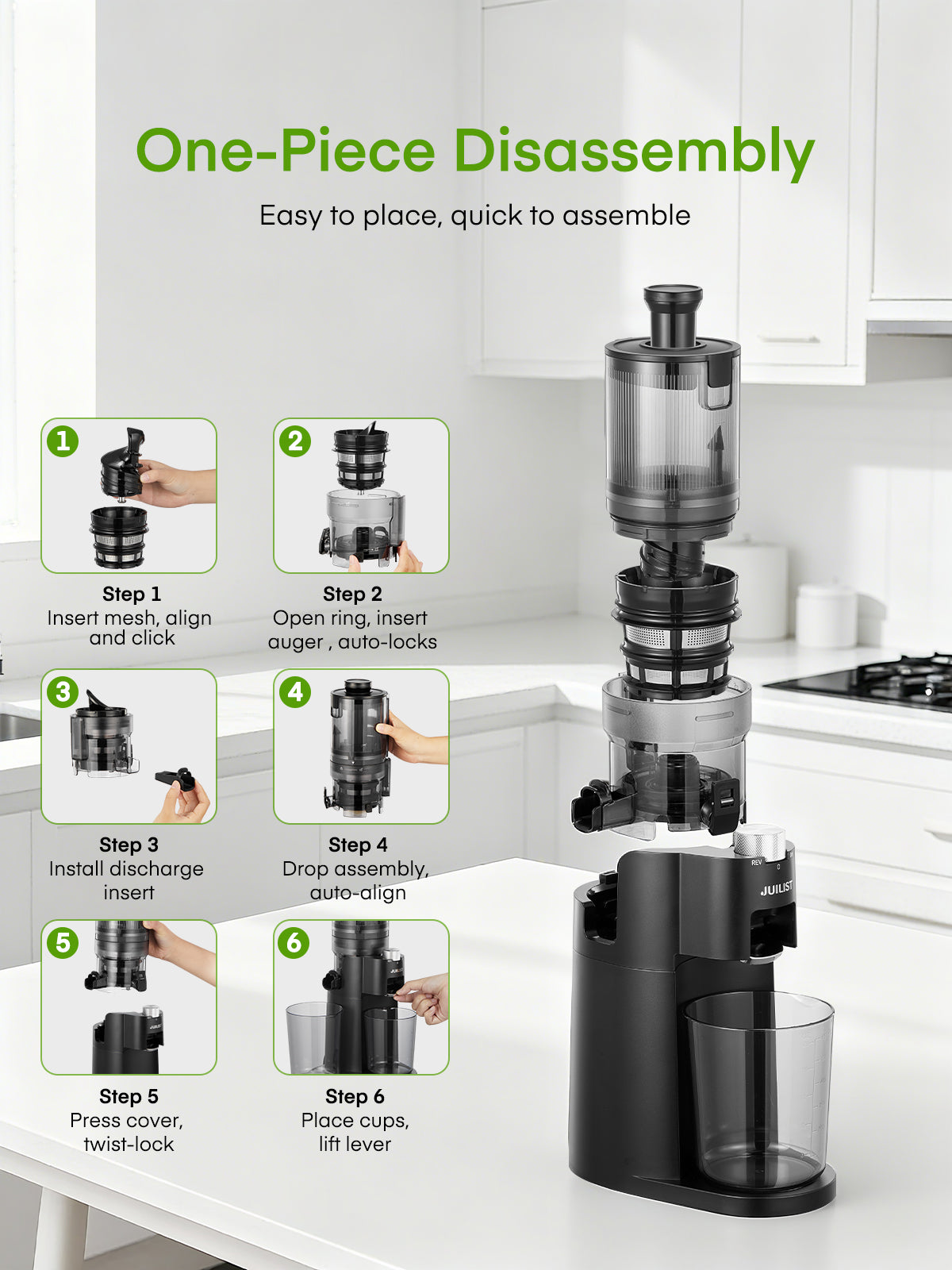 One-Piece Disassembly

Easy to place, quick to assemble

1

Step 1
Insert mesh, align and click

2

Step 2
Open ring, insert auger , auto-locks

3

Step 3
Install discharge insert

4

Step 4
Drop assembly, auto-align

5

JUILIST

Step 5
Press cover, twist-lock

6

Step 6
Place cups, lift lever

REV 0

JUILIST